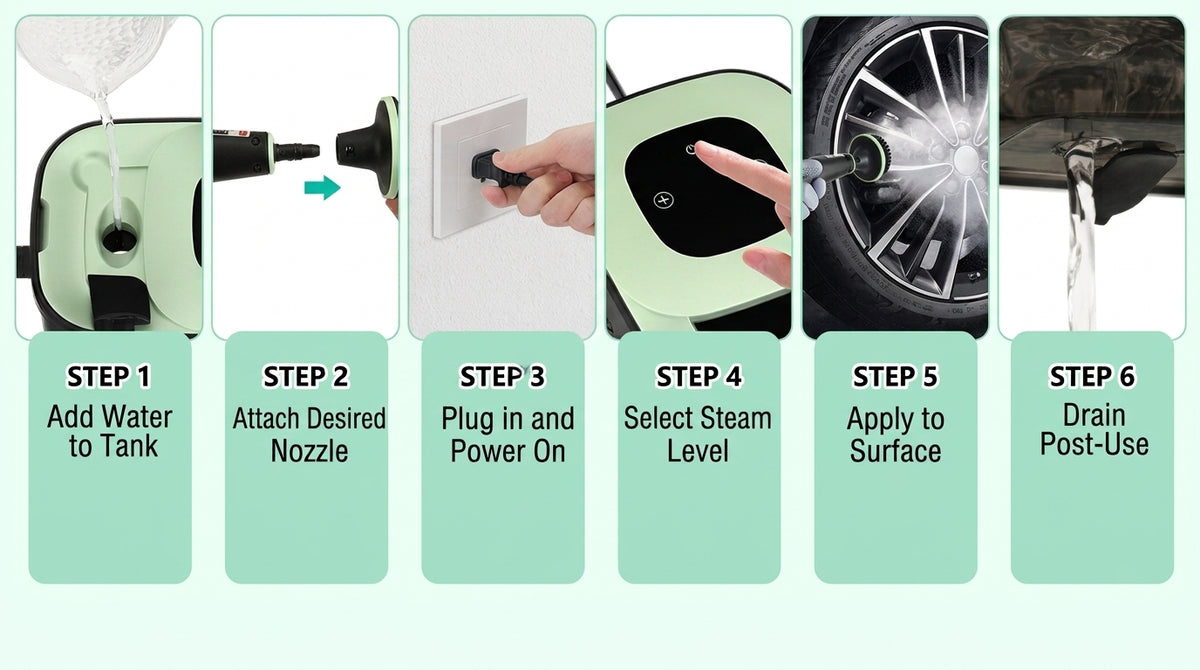 STEP 1
Add Water to Tank

STEP 2
Attach Desired Nozzle

STEP 3
Plug in and Power On

STEP 4
Select Steam Level

STEP 5
Apply to Surface

STEP 6
Drain Post-Use